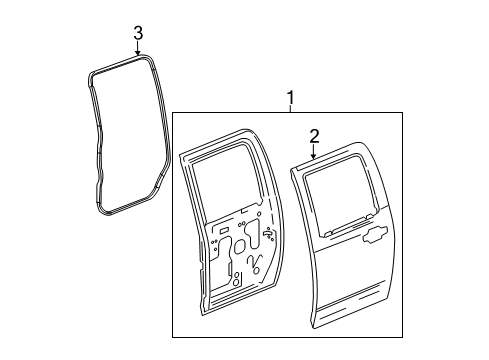 3
1
2