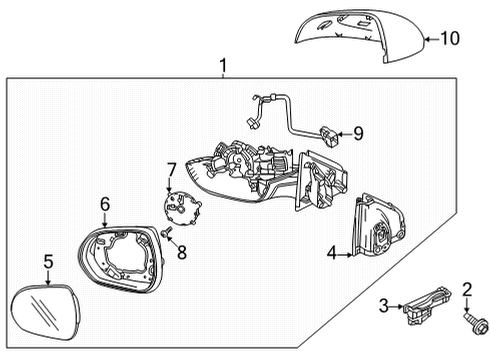 10
1
9
7
6
8
4
5
3
2