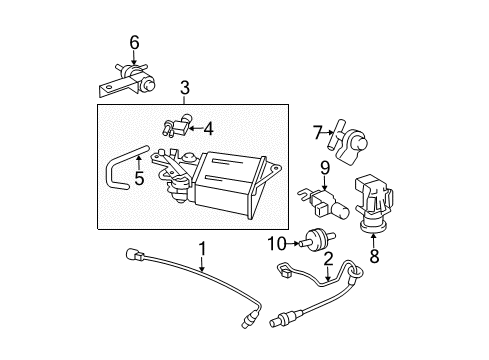 6
3
4
5
7
9
8
10
1
2