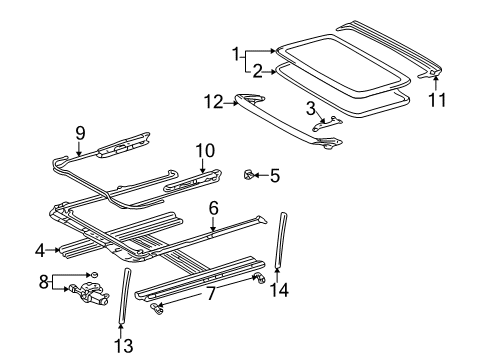 1
2
11
12
3
9
10
5
6
4
8
7
14
13