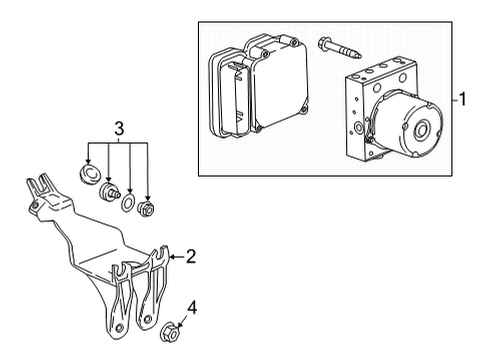 1
3
2
4