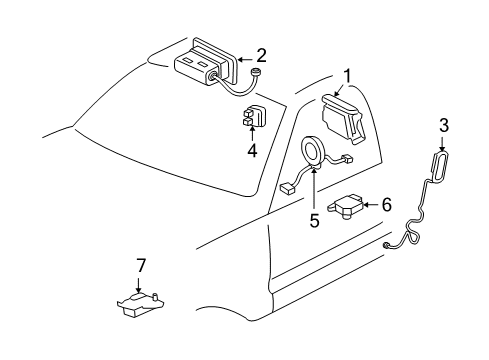 2
1
3
4
5
6
7