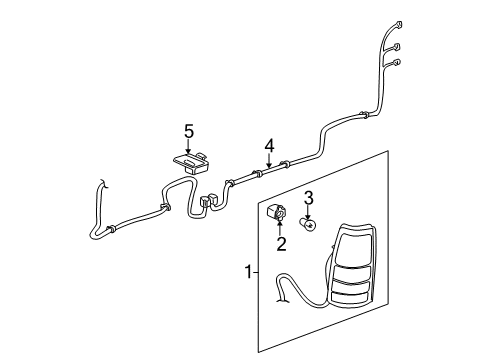 5
4
3
2
1