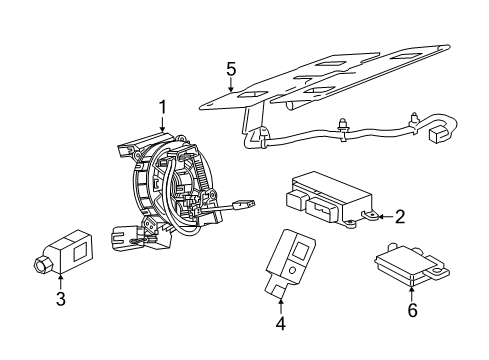 5
1
2
3
4
6