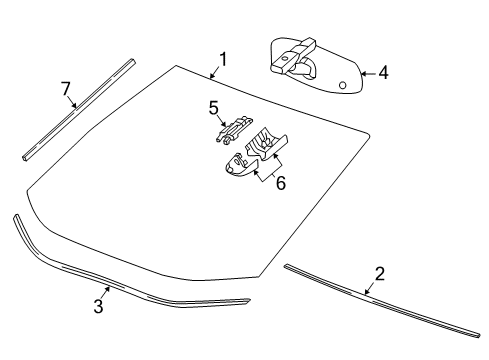 1
4
7
5
6
2
3