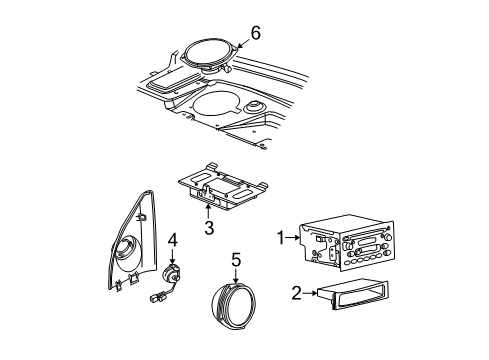 6
3
4
1
5
2