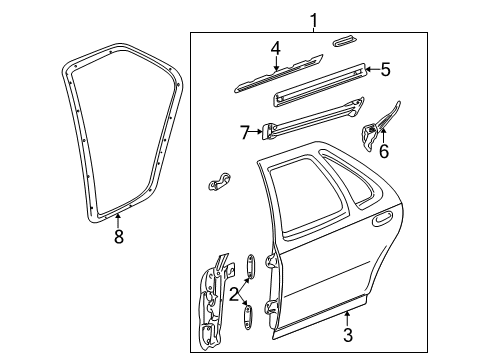 1
4
5
7
6
8
2
3