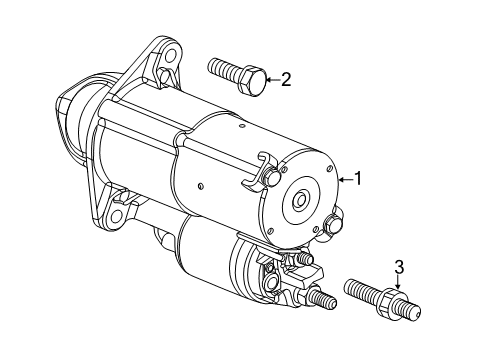 2
1
3