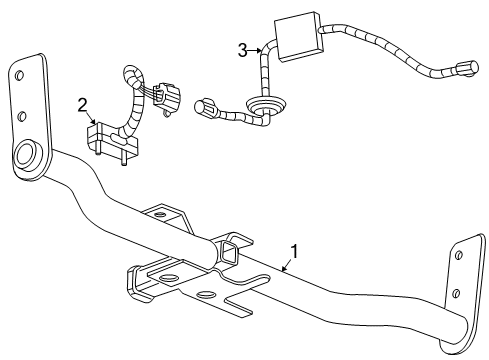 3
2
1