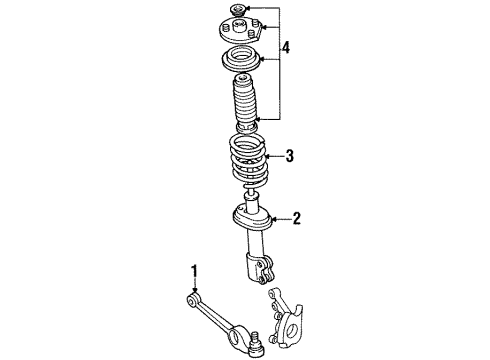 4
3
2
1