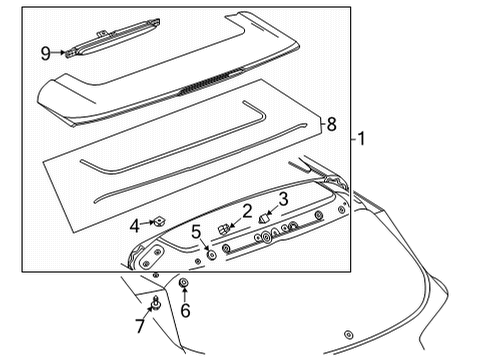 9
8
1
3
2
4
5
6
7