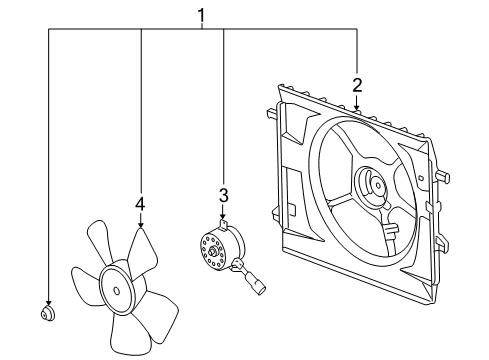 1
2
3
4