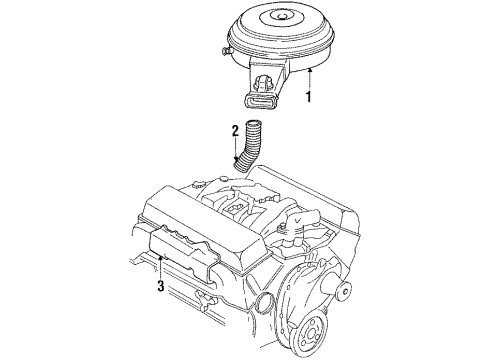 1
2
3