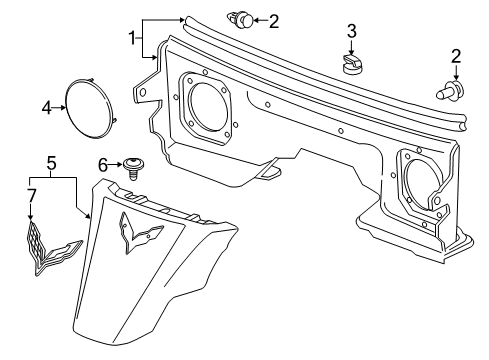 1
2
3
2
4
5
6
7