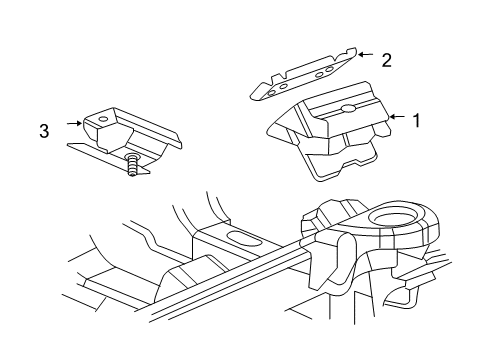 2
1
3