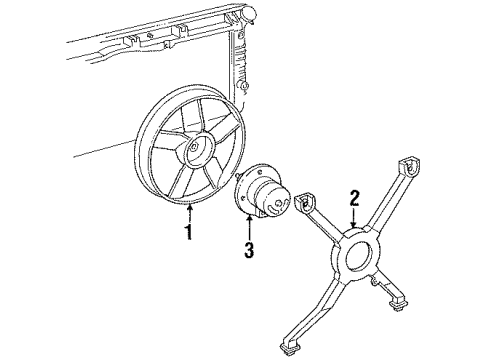 1
3
2