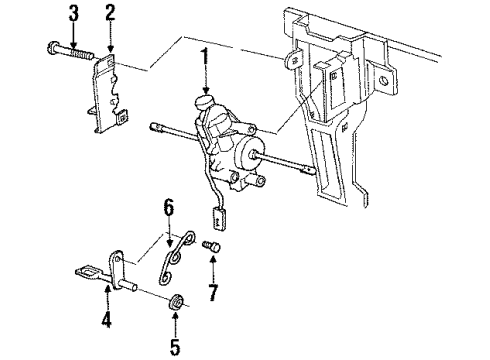 3
2
1
6
7
4
5