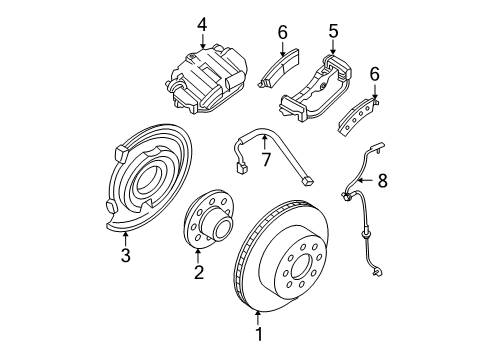 4
6
5
6
7
8
3
2
1