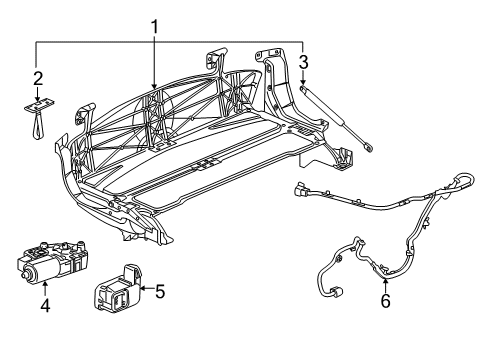 1
2
3
4
5
6