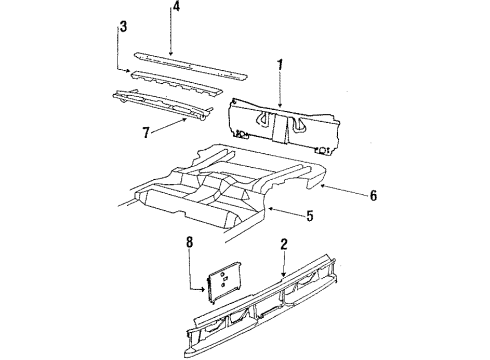 4
3
1
7
6
5
8
2