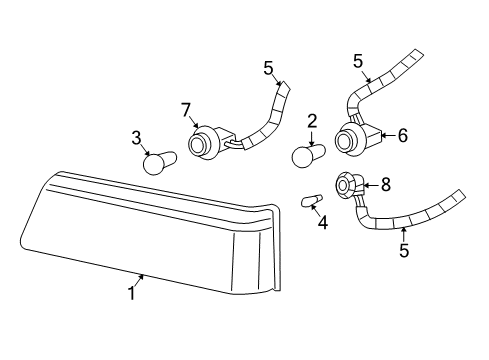 5
5
7
2
3
6
8
4
5
1