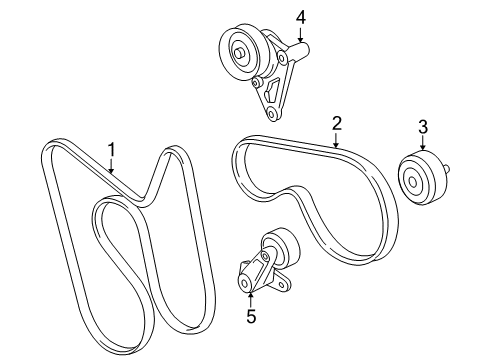 4
2
3
1
5