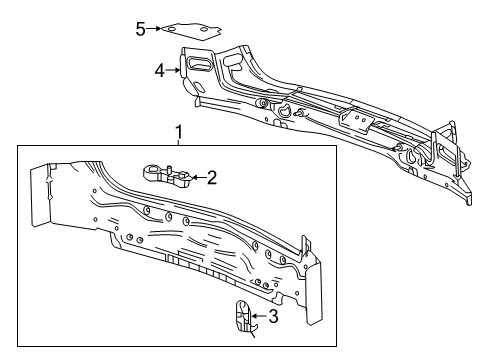 5
4
1
2
3