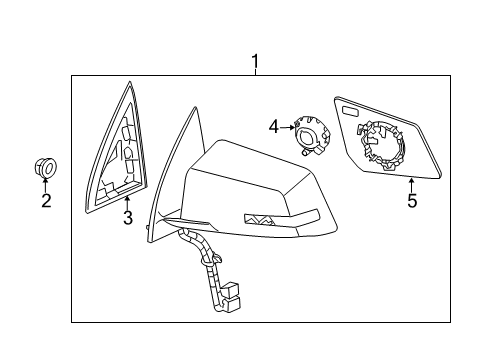 1
4
2
3
5