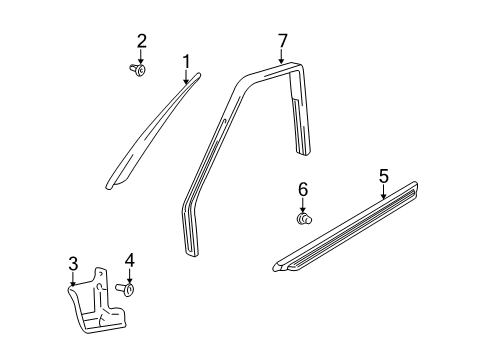 2
1
7
6
5
3
4