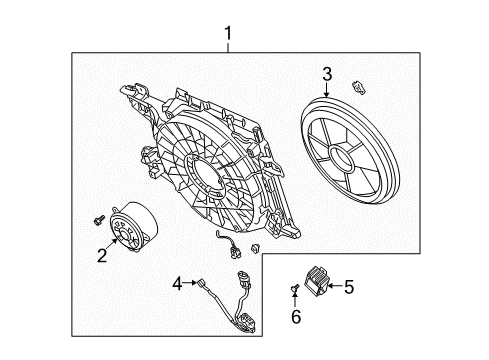 1
3
2
4
5
6