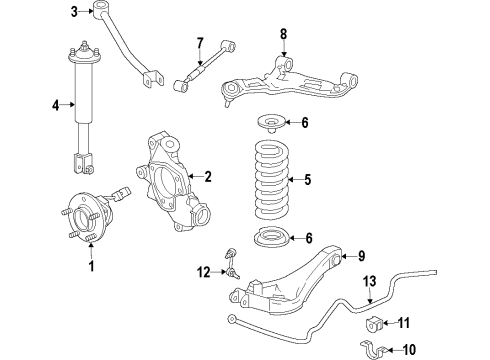 3
7
8
4
6
2
5
6
1
9
12
13
11
10