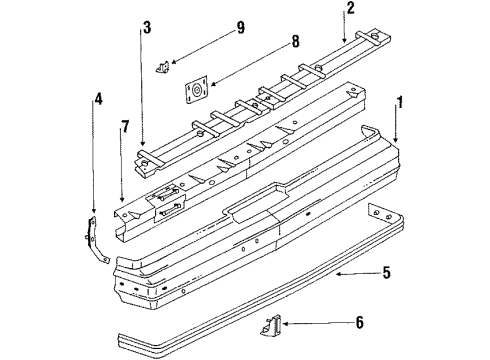 2
3
9
8
4
1
7
5
6