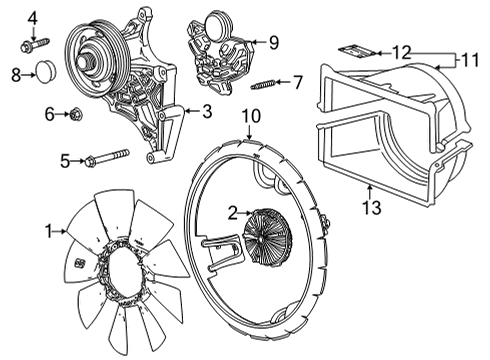 4
9
12
11
8
7
6
3
10
5
13
2
1