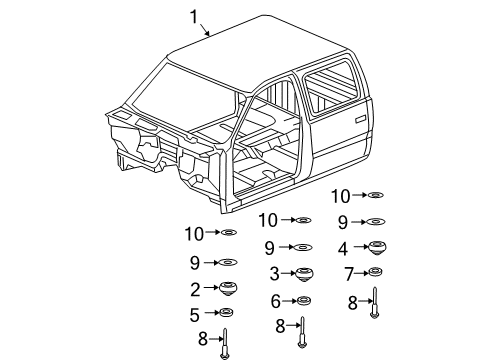 1
10
9
2
5
8
10
9
3
6
8
10
9
4
7
8