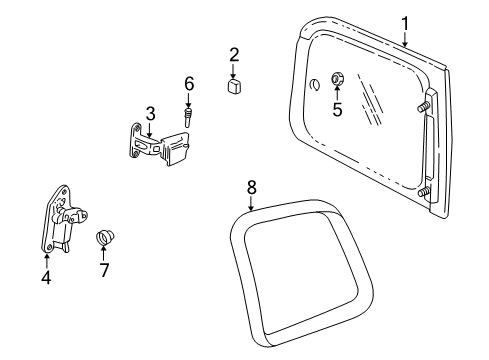 1
2
6
5
3
8
4
7