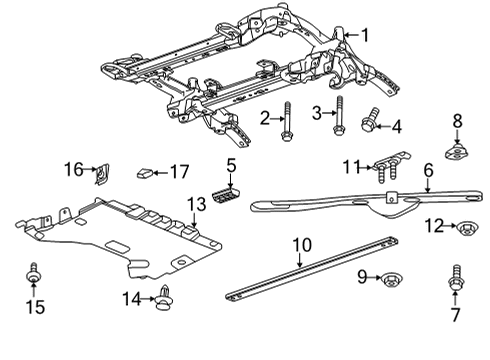 1
2
3
4
8
16
17
5
11
6
13
12
10
9
15
14
7