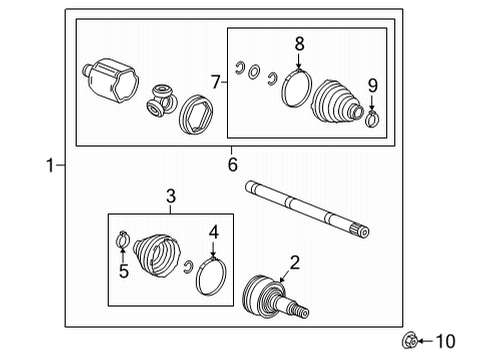 8
7
9
1
6
3
4
5
2
10