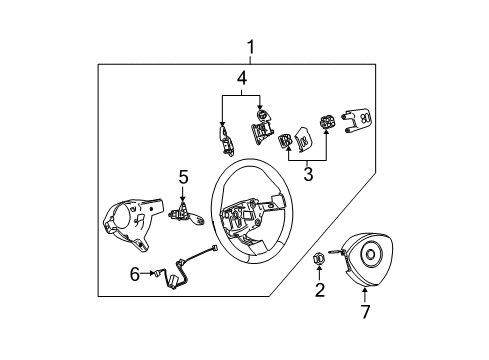 1
4
3
5
6
2
7