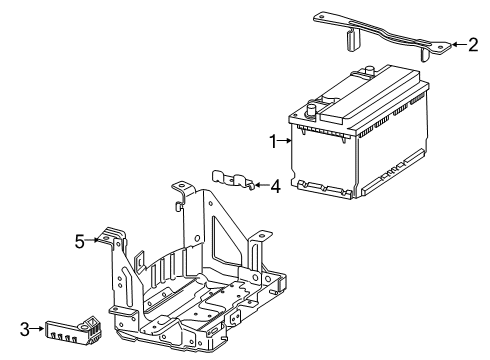 2
1
4
5
3