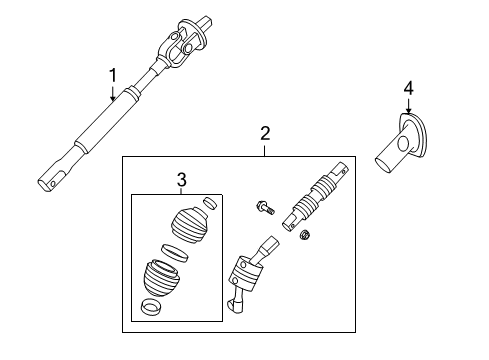 1
4
2
3