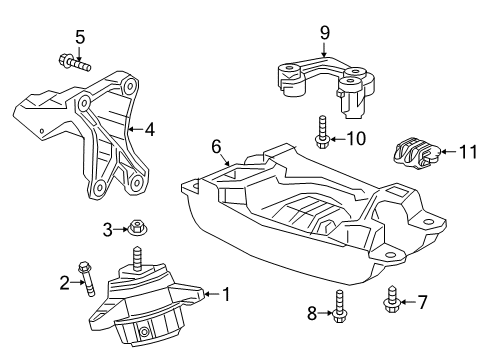 5
9
4
10
6
11
3
2
1
8
7