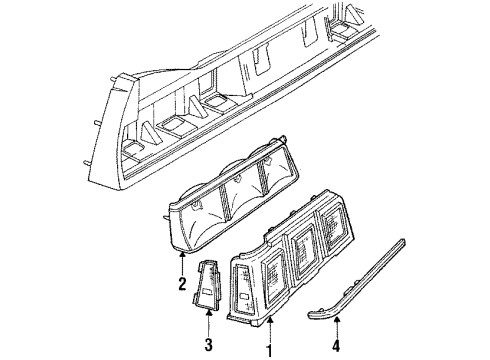 2
3
1
4