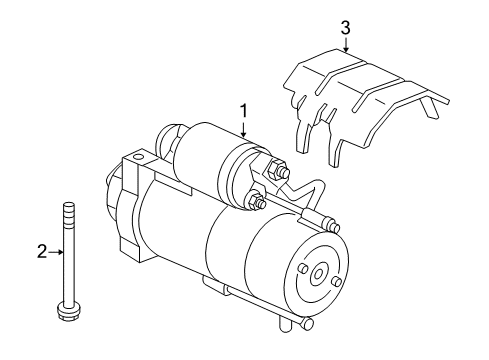 3
1
2