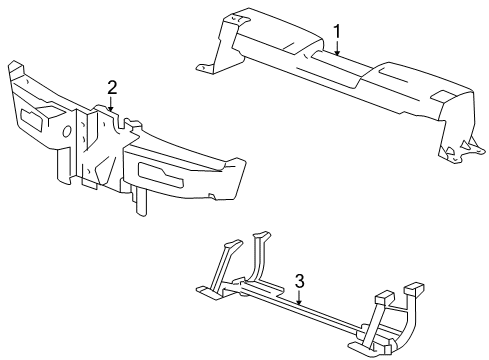 1
2
3