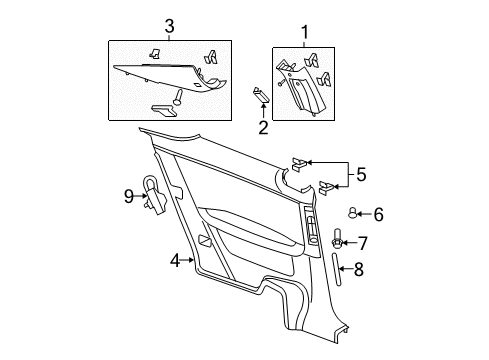 3
1
2
5
9
6
7
4
8