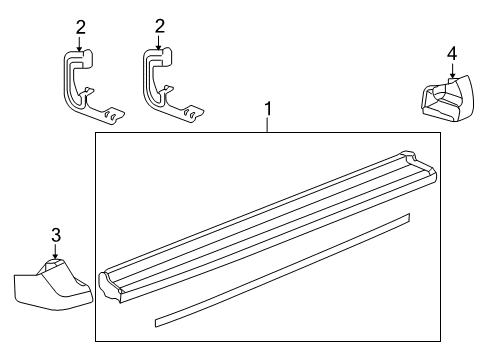 2
2
4
1
3