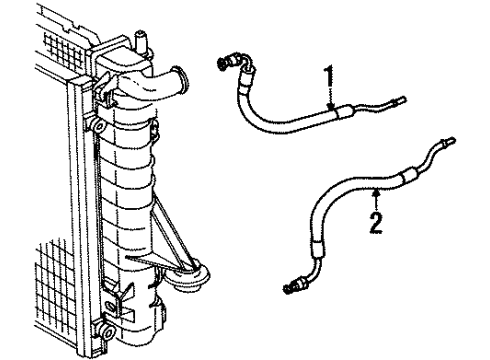 1

2