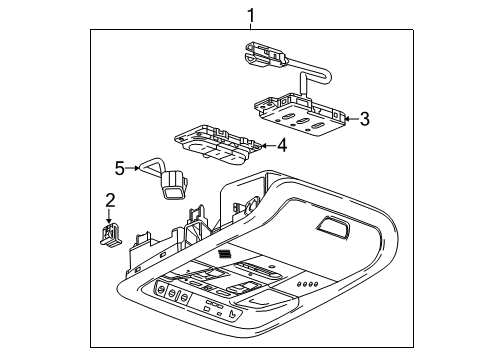 1
3
4
5
2