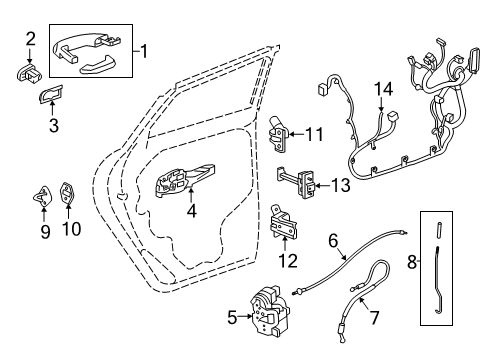 2
1
3
14
11
13
4
9
10
12
6
8
5
7