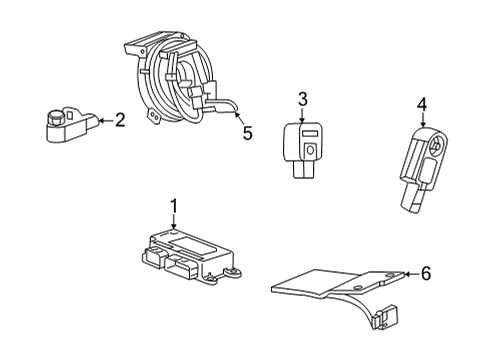 2
5
3
4
1
6